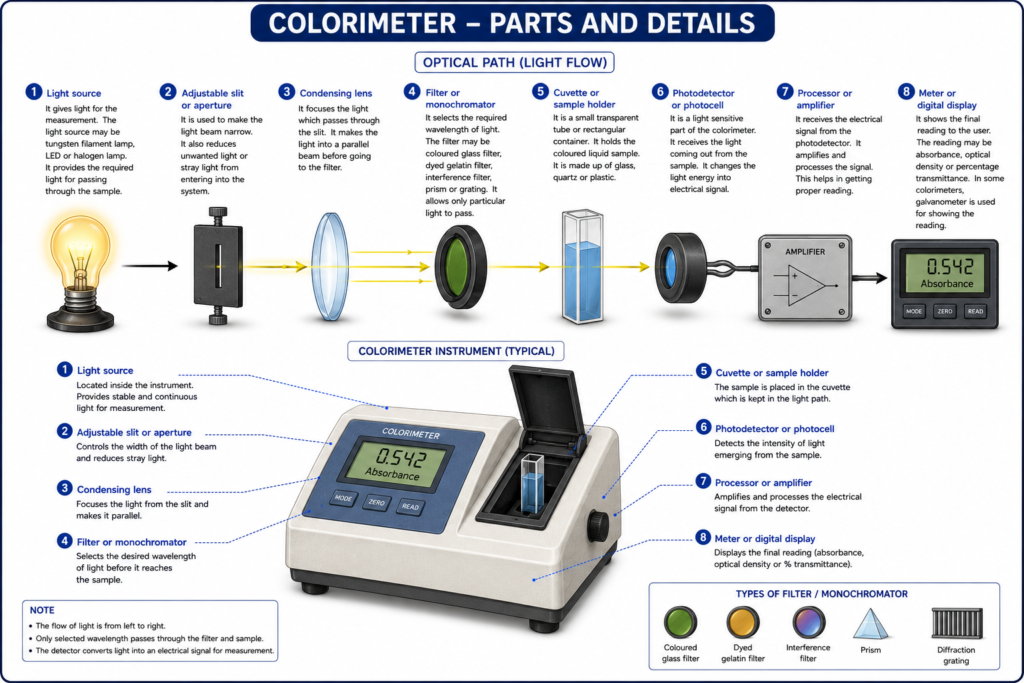 COLORIMETER – PARTS AND DETAILS

OPTICAL PATH (LIGHT FLOW)

1 Light source
It gives light for the measurement. The light source may be tungsten filament lamp, LED or halogen lamp. It provides the required light for passing through the sample.

2 Adjustable slit or aperture
It is used to make the light beam narrow. It also reduces unwanted light or stray light from entering into the system.

3 Condensing lens
It focuses the light which passes through the slit. It makes the light into a parallel beam before going to the filter.

4 Filter or monochromator
It selects the required wavelength of light. The filter may be coloured glass filter, dyed gelatin filter, interference filter, prism or grating. It allows only particular light to pass.

5 Cuvette or sample holder
It is a small transparent tube or rectangular container. It holds the coloured liquid sample. It is made up of glass, quartz or plastic.

6 Photodetector or photocell
It is a light sensitive part of the colorimeter. It receives the light coming out from the sample. It changes the light energy into electrical signal.

7 Processor or amplifier
It receives the electrical signal from the photodetector. It amplifies and processes the signal. This helps in getting proper reading.

8 Meter or digital display
It shows the final reading to the user. The reading may be absorbance, optical density or percentage transmittance. In some colorimeters, galvanometer is used for showing the reading.

AMPLIFIER

0.542
Absorbance
MODE ZERO READ

COLORIMETER INSTRUMENT (TYPICAL)

1 Light source
Located inside the instrument. Provides stable and continuous light for measurement.

2 Adjustable slit or aperture
Controls the width of the light beam and reduces stray light.

3 Condensing lens
Focuses the light from the slit and makes it parallel.

4 Filter or monochromator
Selects the desired wavelength of light before it reaches the sample.

COLORIMETER
0.542
Absorbance
MODE ZERO READ

5 Cuvette or sample holder
The sample is placed in the cuvette which is kept in the light path.

6 Photodetector or photocell
Detects the intensity of light emerging from the sample.

7 Processor or amplifier
Amplifies and processes the electrical signal from the detector.

8 Meter or digital display
Displays the final reading (absorbance, optical density or % transmittance).

NOTE
• The flow of light is from left to right.
• Only selected wavelength passes through the filter and sample.
• The detector converts light into an electrical signal for measurement.

TYPES OF FILTER / MONOCHROMATOR
Coloured glass filter
Dyed gelatin filter
Interference filter
Prism
Diffraction grating