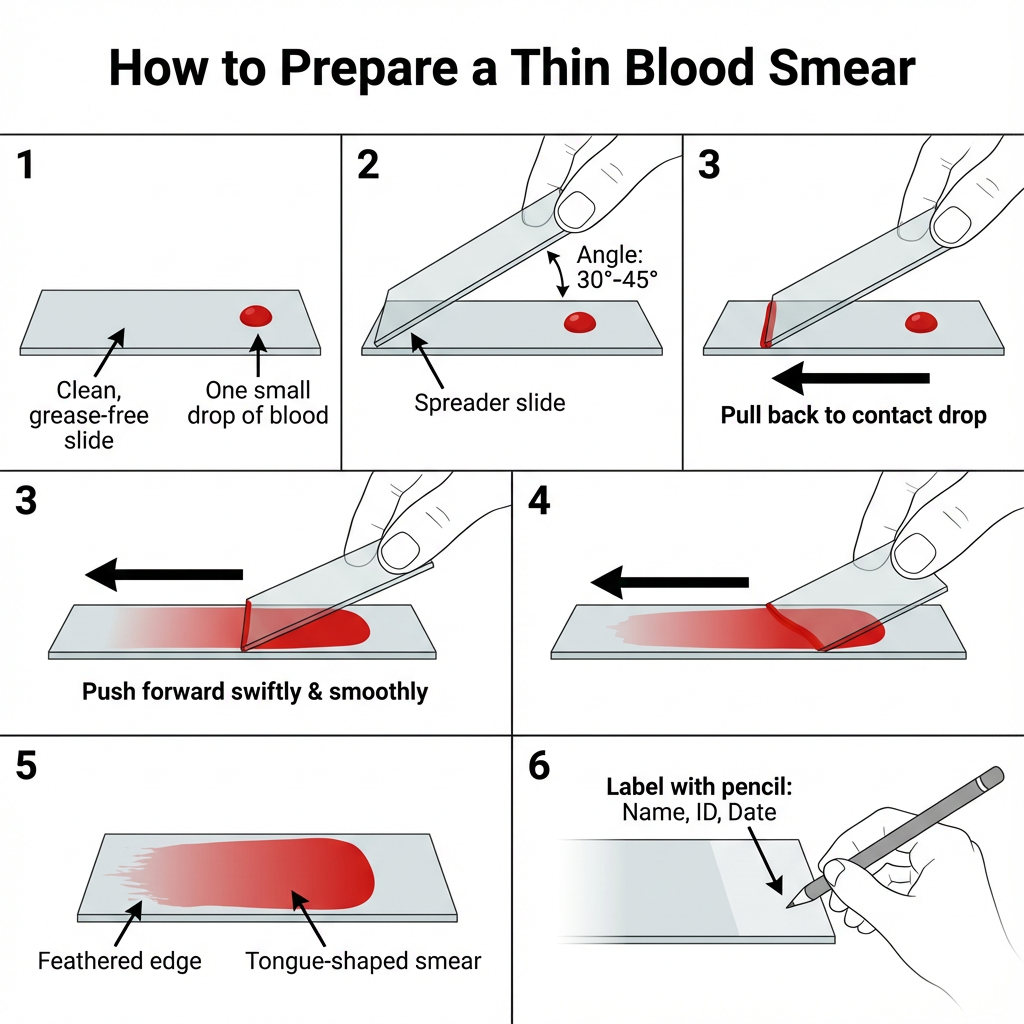 How to Prepare a Thin Blood Smear

1

Clean, grease-free slide

One small drop of blood

2

Angle: 30°-45°

Spreader slide

3

Pull back to contact drop

3

Push forward swiftly & smoothly

4

5

Feathered edge

Tongue-shaped smear

6

Label with pencil: Name, ID, Date