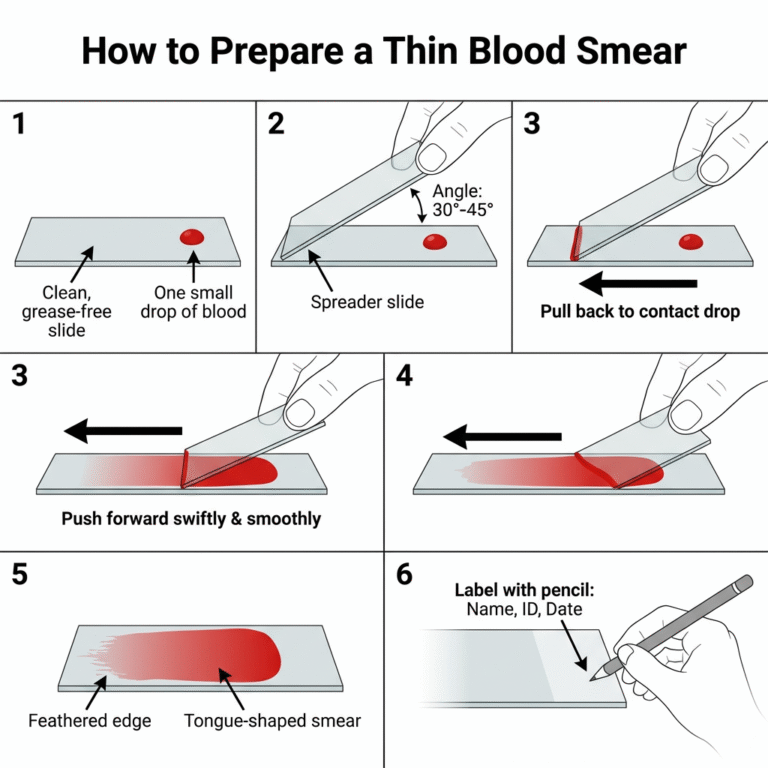 How to Prepare a Thin Blood Smear

1

Clean, grease-free slide

One small drop of blood

2

Angle: 30°-45°

Spreader slide

3

Pull back to contact drop

3

Push forward swiftly & smoothly

4

5

Feathered edge

Tongue-shaped smear

6

Label with pencil: Name, ID, Date