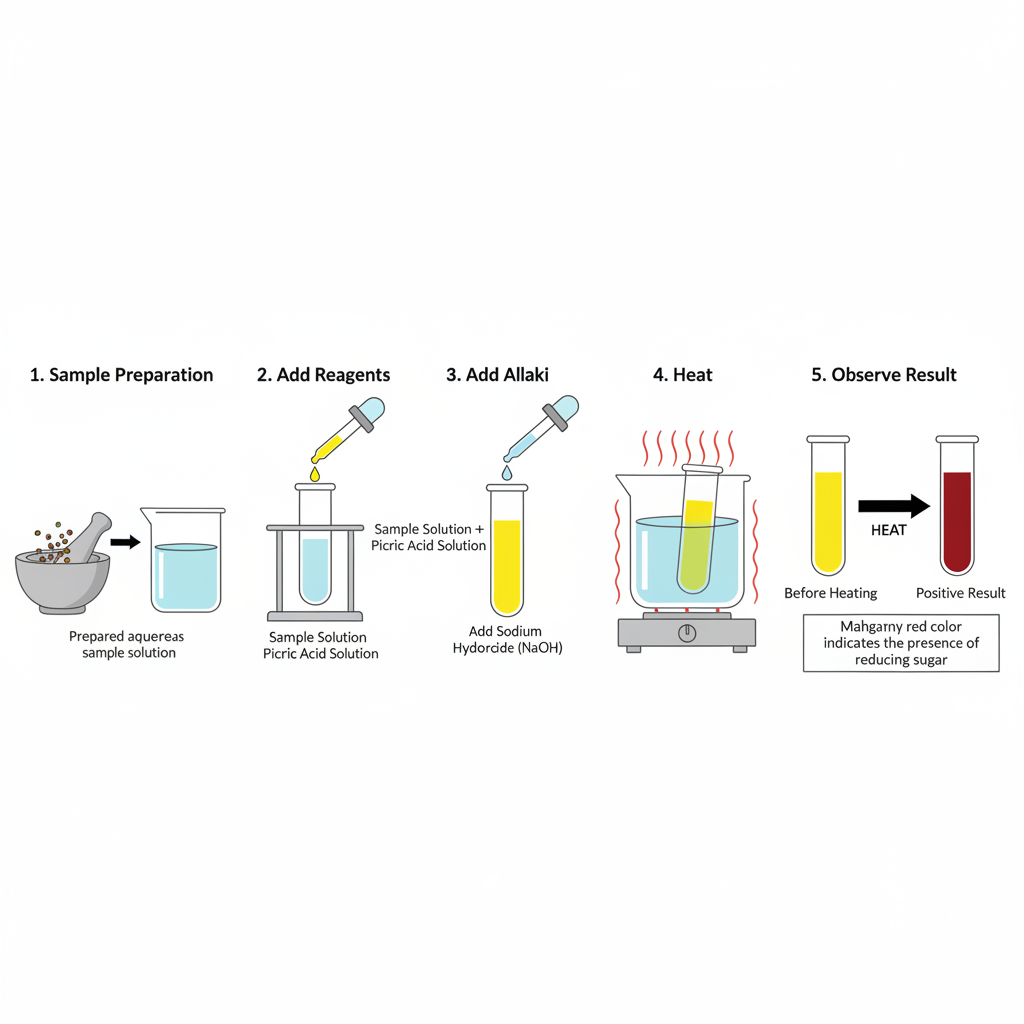 1. Sample Preparation

Prepared aquereas sample solution

2. Add Reagents

Sample Solution Picric Acid Solution

3. Add Allaki

Sample Solution + Picric Acid Solution

Add Sodium Hydorcide (NaOH)

4. Heat

5. Observe Result

HEAT

Before Heating

Positive Result

Mahgarny red color indicates the presence of reducing sugar