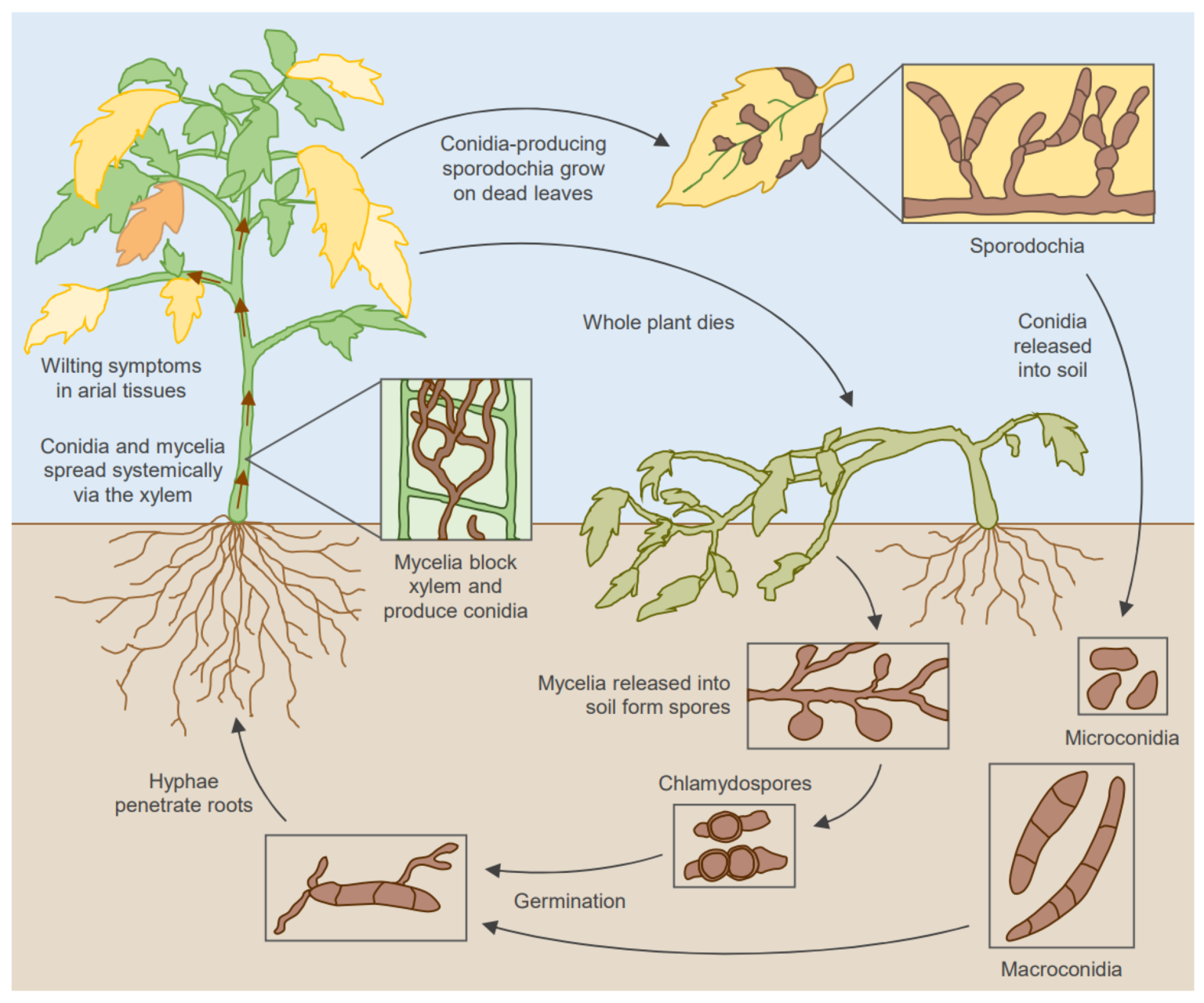 Conidia-producing sporodochia grow on dead leaves

Sporodochia

Whole plant dies

Conidia released into soil

Wilting symptoms in arial tissues

Conidia and mycelia spread systemically via the xylem

Mycelia block xylem and produce conidia

Mycelia released into soil form spores

Microconidia

Chlamydospores

Hyphae penetrate roots

Germination

Macroconidia