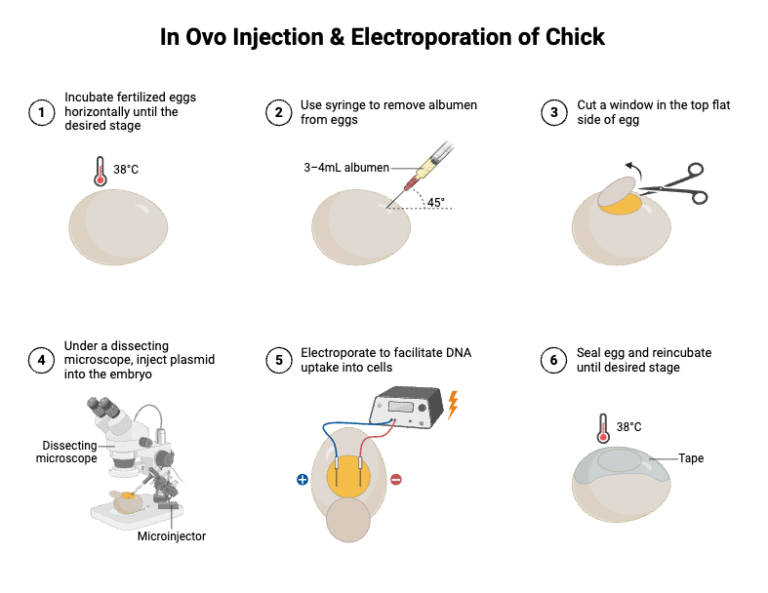 In Ovo Injection & Electroporation of Chick

1 Incubate fertilized eggs horizontally until the desired stage

38°C

2 Use syringe to remove albumen from eggs

3–4mL albumen

45°

3 Cut a window in the top flat side of egg

4 Under a dissecting microscope, inject plasmid into the embryo

Dissecting microscope

Microinjector

5 Electroporate to facilitate DNA uptake into cells

6 Seal egg and reincubate until desired stage

38°C

Tape