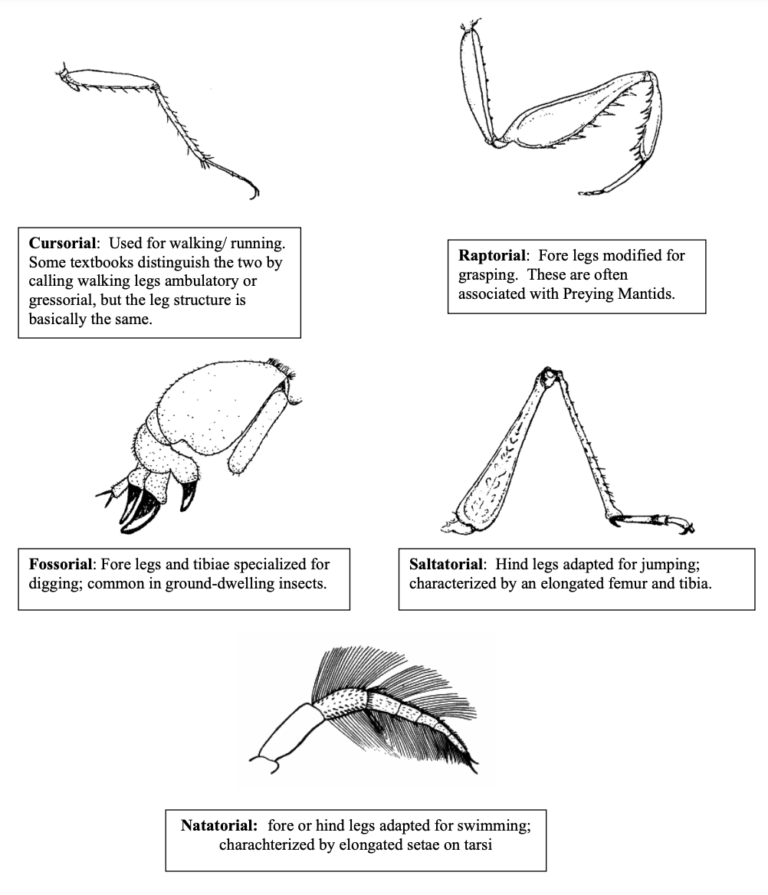 Cursorial: Used for walking/ running. Some textbooks distinguish the two by calling walking legs ambulatory or gressorial, but the leg structure is basically the same.

Raptorial: Fore legs modified for grasping. These are often associated with Preying Mantids.

Fossorial: Fore legs and tibiae specialized for digging; common in ground-dwelling insects.

Saltatorial: Hind legs adapted for jumping; characterized by an elongated femur and tibia.

Natatorial: fore or hind legs adapted for swimming; charachterized by elongated setae on tarsi