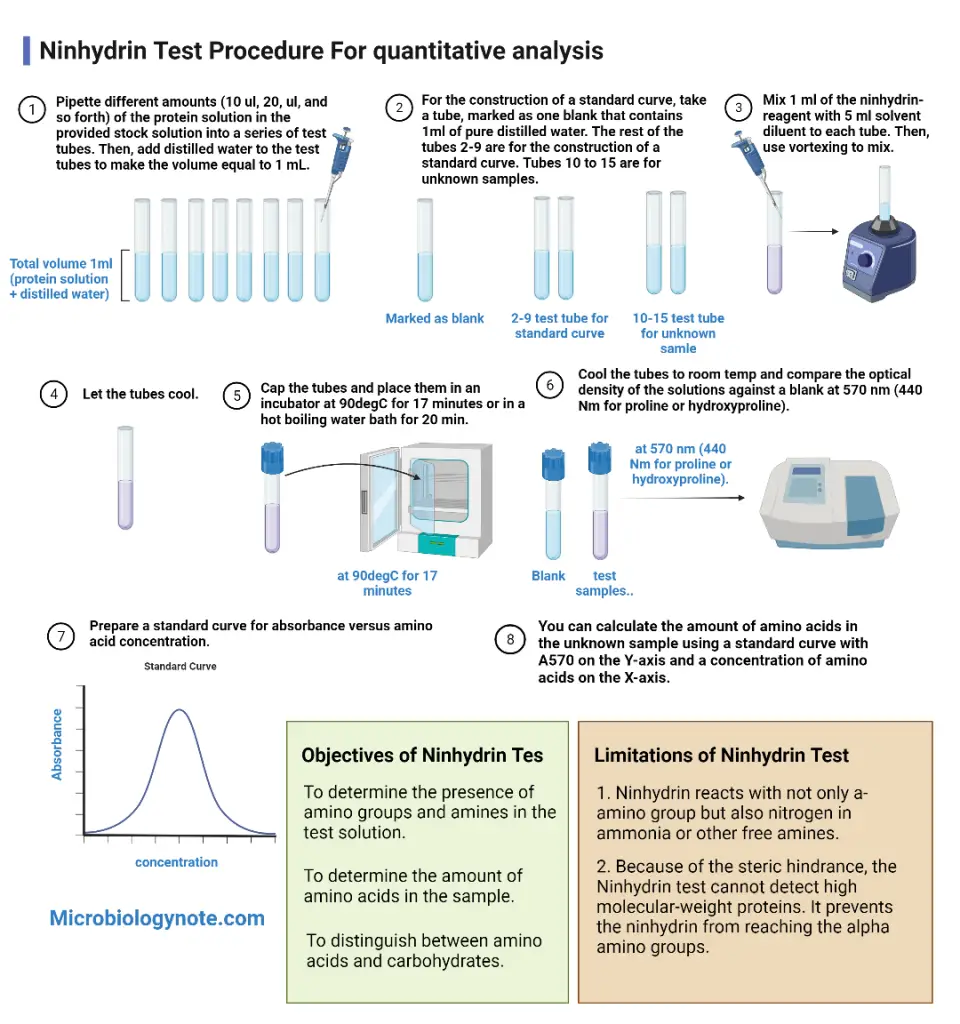 Ninhydrin Test Procedure For quantitative analysis

1 Pipette different amounts (10 ul, 20, ul, and so forth) of the protein solution in the provided stock solution into a series of test tubes. Then, add distilled water to the test tubes to make the volume equal to 1 mL.

Total volume 1ml (protein solution + distilled water)

2 For the construction of a standard curve, take a tube, marked as one blank that contains 1ml of pure distilled water. The rest of the tubes 2-9 are for the construction of a standard curve. Tubes 10 to 15 are for unknown samples.

Marked as blank

2-9 test tube for standard curve

10-15 test tube for unknown samle

3 Mix 1 ml of the ninhydrin-reagent with 5 ml solvent diluent to each tube. Then, use vortexing to mix.

4 Let the tubes cool.

5 Cap the tubes and place them in an incubator at 90degC for 17 minutes or in a hot boiling water bath for 20 min.

at 90degC for 17 minutes

6 Cool the tubes to room temp and compare the optical density of the solutions against a blank at 570 nm (440 Nm for proline or hydroxyproline).

at 570 nm (440 Nm for proline or hydroxyproline).

Blank

test samples..

7 Prepare a standard curve for absorbance versus amino acid concentration.

Standard Curve

Absorbance

concentration

8 You can calculate the amount of amino acids in the unknown sample using a standard curve with A570 on the Y-axis and a concentration of amino acids on the X-axis.

Microbiologynote.com

Objectives of Ninhydrin Tes

To determine the presence of amino groups and amines in the test solution.

To determine the amount of amino acids in the sample.

To distinguish between amino acids and carbohydrates.

Limitations of Ninhydrin Test

1. Ninhydrin reacts with not only a-amino group but also nitrogen in ammonia or other free amines.

2. Because of the steric hindrance, the Ninhydrin test cannot detect high molecular-weight proteins. It prevents the ninhydrin from reaching the alpha amino groups.