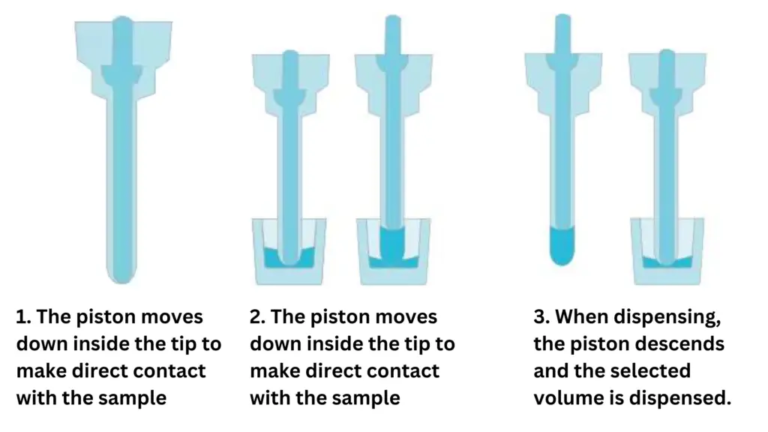 1. The piston moves down inside the tip to make direct contact with the sample

2. The piston moves down inside the tip to make direct contact with the sample

3. When dispensing, the piston descends and the selected volume is dispensed.