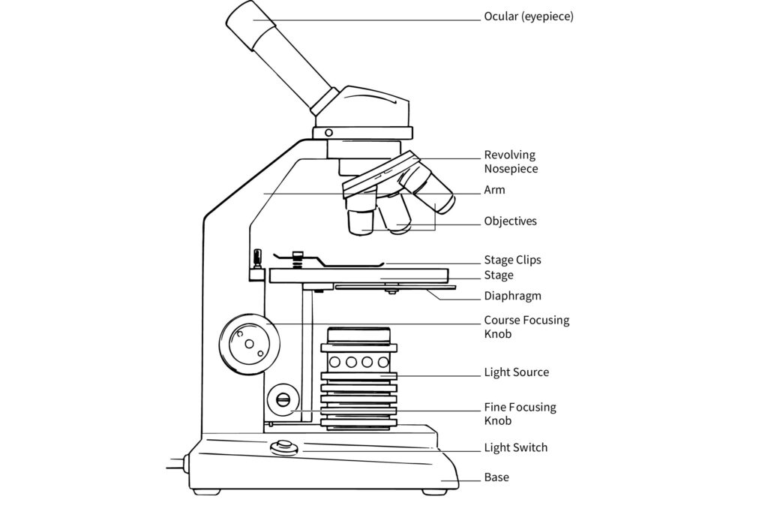 Ocular (eyepiece)
Revolving Nosepiece
Arm
Objectives
Stage Clips
Stage
Diaphragm
Course Focusing Knob
Light Source
Fine Focusing Knob
Light Switch
Base