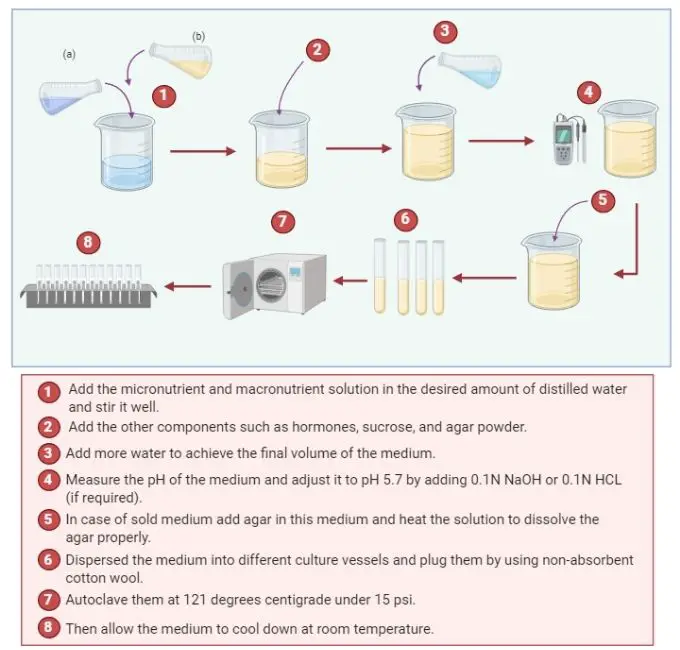 (a)

(b)

1

2

3

4

5

6

7

8

1 Add the micronutrient and macronutrient solution in the desired amount of distilled water and stir it well.

2 Add the other components such as hormones, sucrose, and agar powder.

3 Add more water to achieve the final volume of the medium.

4 Measure the pH of the medium and adjust it to pH 5.7 by adding 0.1N NaOH or 0.1N HCL (if required).

5 In case of sold medium add agar in this medium and heat the solution to dissolve the agar properly.

6 Dispersed the medium into different culture vessels and plug them by using non-absorbent cotton wool.

7 Autoclave them at 121 degrees centigrade under 15 psi.

8 Then allow the medium to cool down at room temperature.