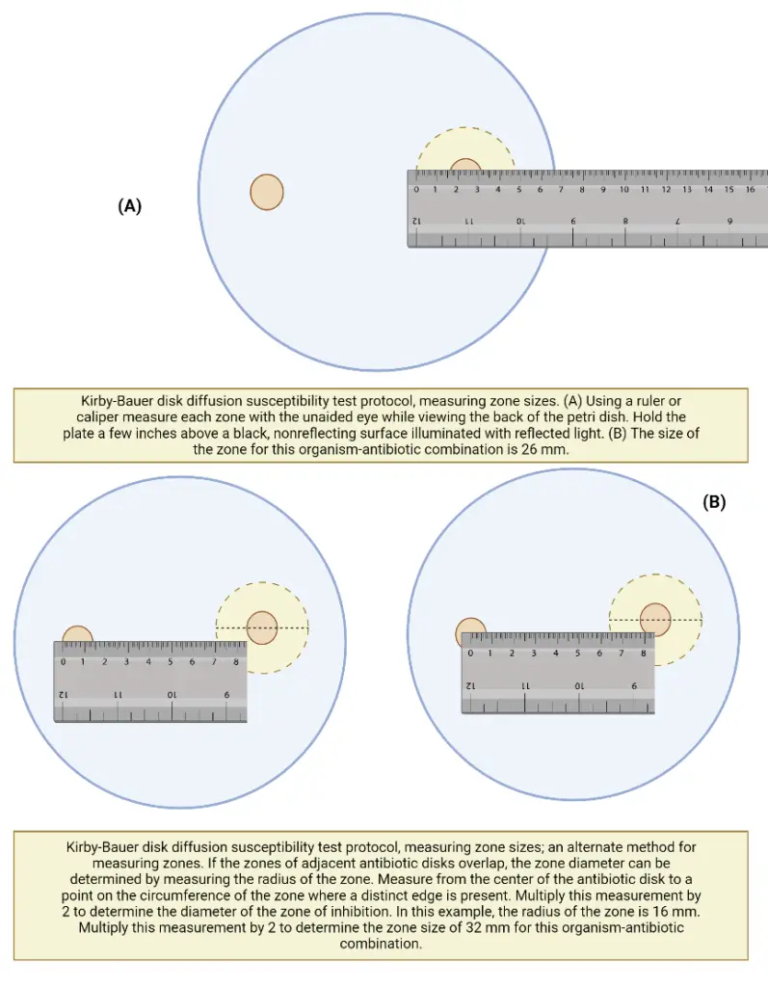 (A)

0 1 2 3 4 5 6 7 8 9 10 11 12 13 14 15 16
12 11 10 9 8 7 6

Kirby-Bauer disk diffusion susceptibility test protocol, measuring zone sizes. (A) Using a ruler or caliper measure each zone with the unaided eye while viewing the back of the petri dish. Hold the plate a few inches above a black, nonreflecting surface illuminated with reflected light. (B) The size of the zone for this organism-antibiotic combination is 26 mm.

(B)

0 1 2 3 4 5 6 7 8
12 11 10 9

0 1 2 3 4 5 6 7 8
12 11 10 9

Kirby-Bauer disk diffusion susceptibility test protocol, measuring zone sizes; an alternate method for measuring zones. If the zones of adjacent antibiotic disks overlap, the zone diameter can be determined by measuring the radius of the zone. Measure from the center of the antibiotic disk to a point on the circumference of the zone where a distinct edge is present. Multiply this measurement by 2 to determine the diameter of the zone of inhibition. In this example, the radius of the zone is 16 mm. Multiply this measurement by 2 to determine the zone size of 32 mm for this organism-antibiotic combination.