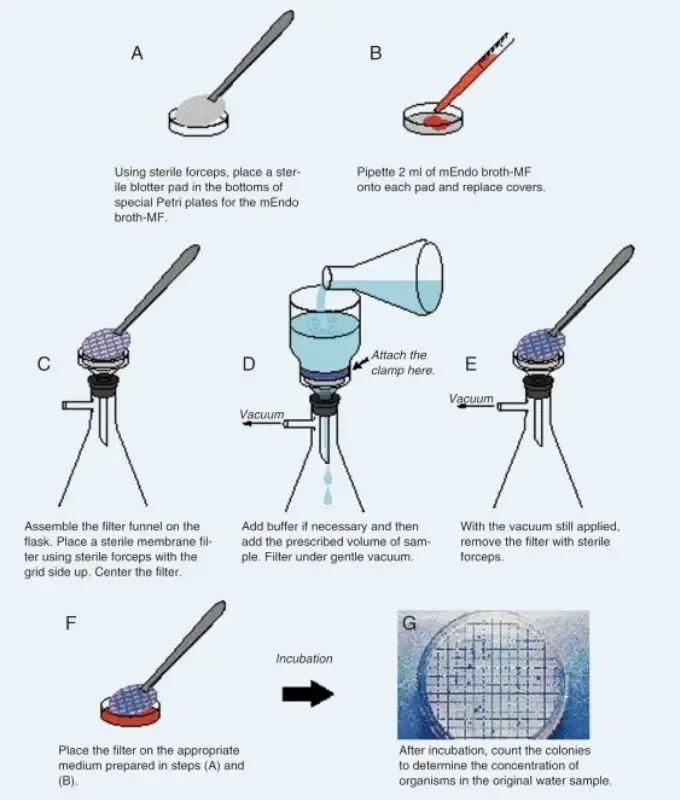 A

Using sterile forceps, place a sterile blotter pad in the bottoms of special Petri plates for the mEndo broth-MF.

B

Pipette 2 ml of mEndo broth-MF onto each pad and replace covers.

C

Assemble the filter funnel on the flask. Place a sterile membrane filter using sterile forceps with the grid side up. Center the filter.

D

Attach the clamp here.

Vacuum

Add buffer if necessary and then add the prescribed volume of sample. Filter under gentle vacuum.

E

Vacuum

With the vacuum still applied, remove the filter with sterile forceps.

F

Place the filter on the appropriate medium prepared in steps (A) and (B).

Incubation

G

After incubation, count the colonies to determine the concentration of organisms in the original water sample.