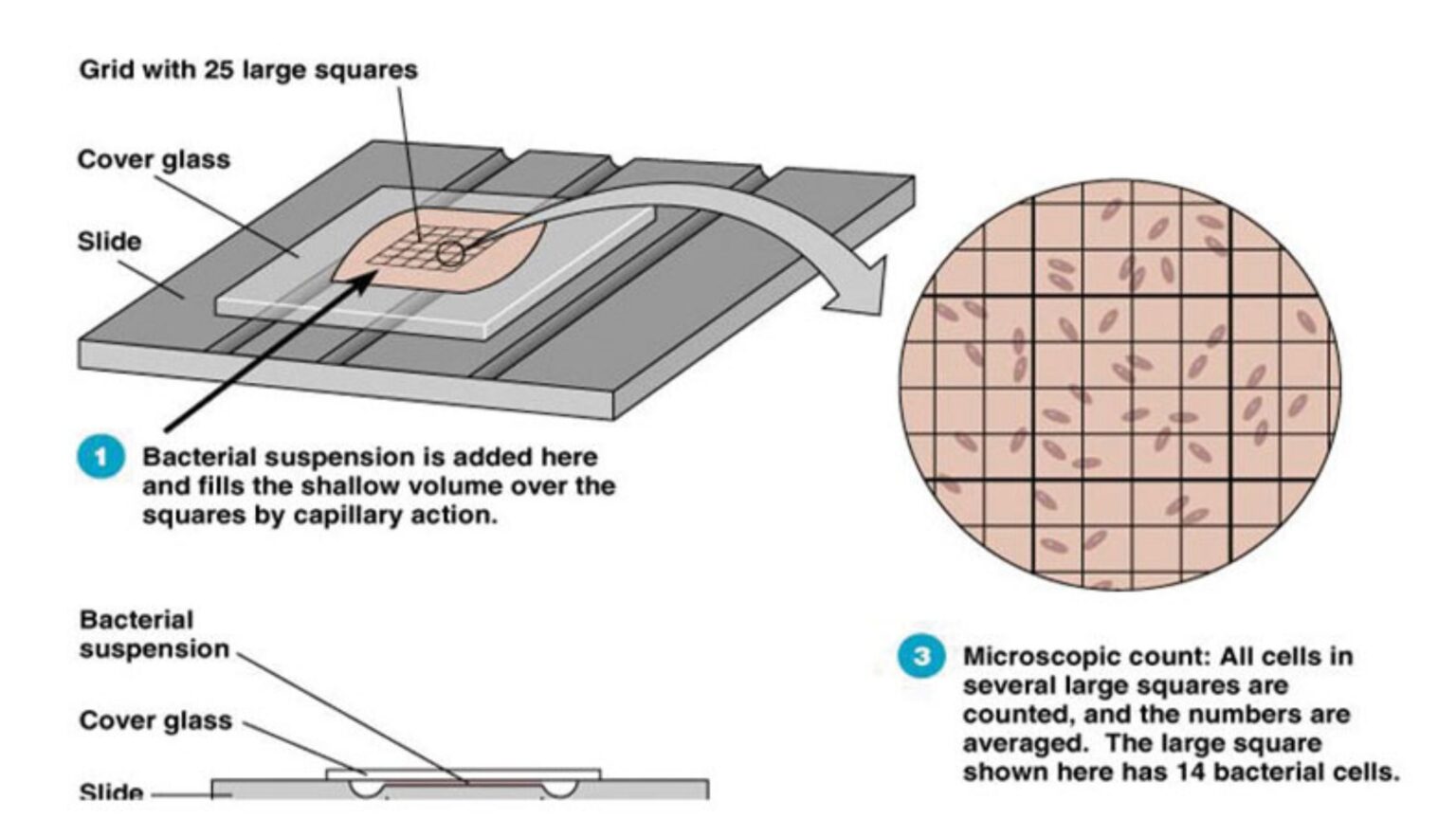 Grid with 25 large squares

Cover glass

Slide

1 Bacterial suspension is added here and fills the shallow volume over the squares by capillary action.

Bacterial suspension

Cover glass

Slide

3 Microscopic count: All cells in several large squares are counted, and the numbers are averaged. The large square shown here has 14 bacterial cells.