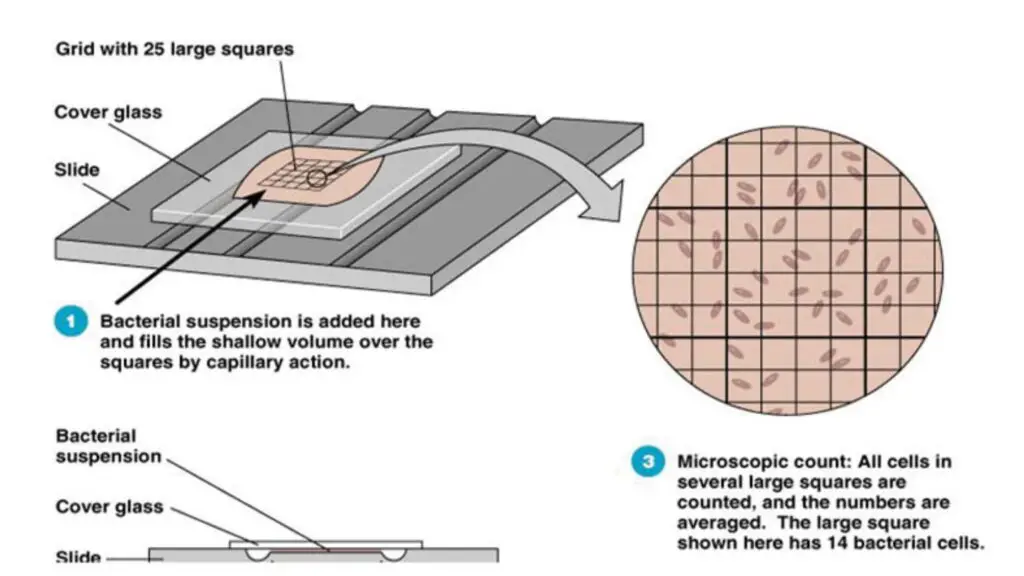 Grid with 25 large squares

Cover glass

Slide

1 Bacterial suspension is added here and fills the shallow volume over the squares by capillary action.

Bacterial suspension

Cover glass

Slide

3 Microscopic count: All cells in several large squares are counted, and the numbers are averaged. The large square shown here has 14 bacterial cells.