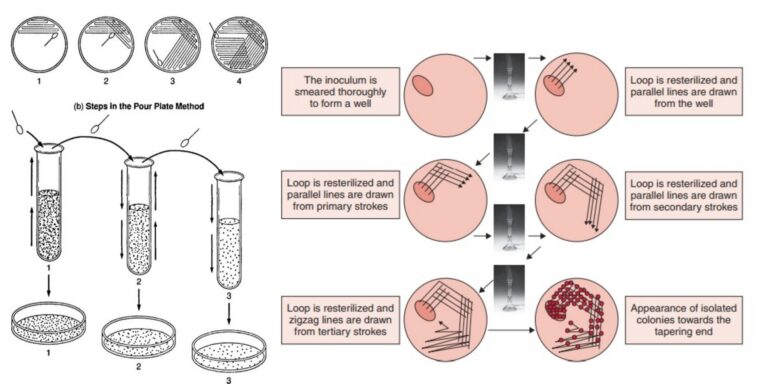 1
2
3
4

(b) Steps in the Pour Plate Method

1
2
3

1
2
3

The inoculum is smeared thoroughly to form a well

Loop is resterilized and parallel lines are drawn from the well

Loop is resterilized and parallel lines are drawn from primary strokes

Loop is resterilized and parallel lines are drawn from secondary strokes

Loop is resterilized and zigzag lines are drawn from tertiary strokes

Appearance of isolated colonies towards the tapering end