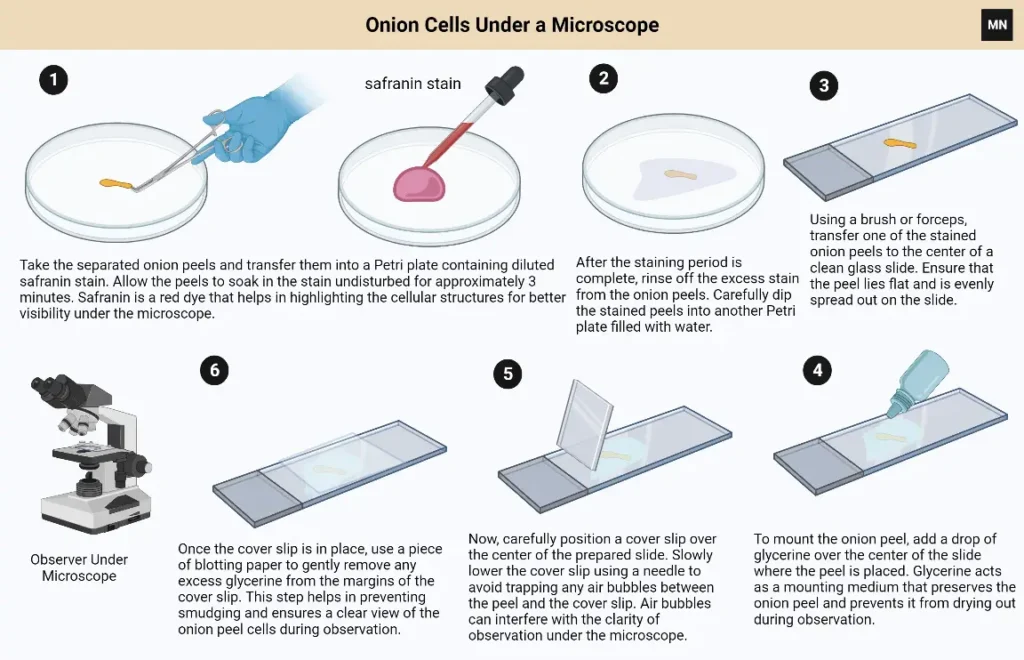 Onion Cells Under a Microscope

MN

1

safranin stain

Take the separated onion peels and transfer them into a Petri plate containing diluted safranin stain. Allow the peels to soak in the stain undisturbed for approximately 3 minutes. Safranin is a red dye that helps in highlighting the cellular structures for better visibility under the microscope.

2

After the staining period is complete, rinse off the excess stain from the onion peels. Carefully dip the stained peels into another Petri plate filled with water.

3

Using a brush or forceps, transfer one of the stained onion peels to the center of a clean glass slide. Ensure that the peel lies flat and is evenly spread out on the slide.

Observer Under Microscope

6

Once the cover slip is in place, use a piece of blotting paper to gently remove any excess glycerine from the margins of the cover slip. This step helps in preventing smudging and ensures a clear view of the onion peel cells during observation.

5

Now, carefully position a cover slip over the center of the prepared slide. Slowly lower the cover slip using a needle to avoid trapping any air bubbles between the peel and the cover slip. Air bubbles can interfere with the clarity of observation under the microscope.

4

To mount the onion peel, add a drop of glycerine over the center of the slide where the peel is placed. Glycerine acts as a mounting medium that preserves the onion peel and prevents it from drying out during observation.