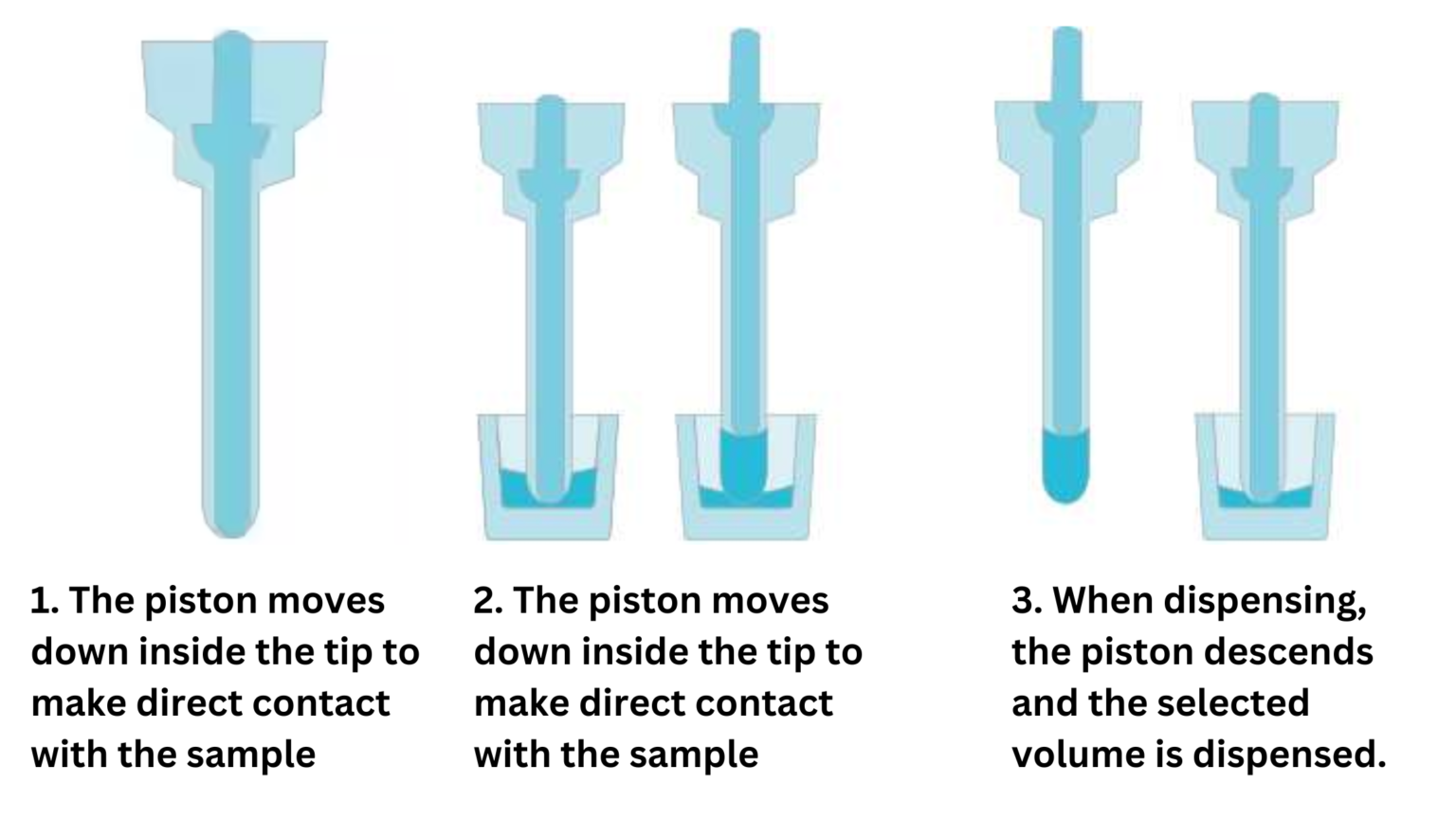 1. The piston moves down inside the tip to make direct contact with the sample

2. The piston moves down inside the tip to make direct contact with the sample

3. When dispensing, the piston descends and the selected volume is dispensed.