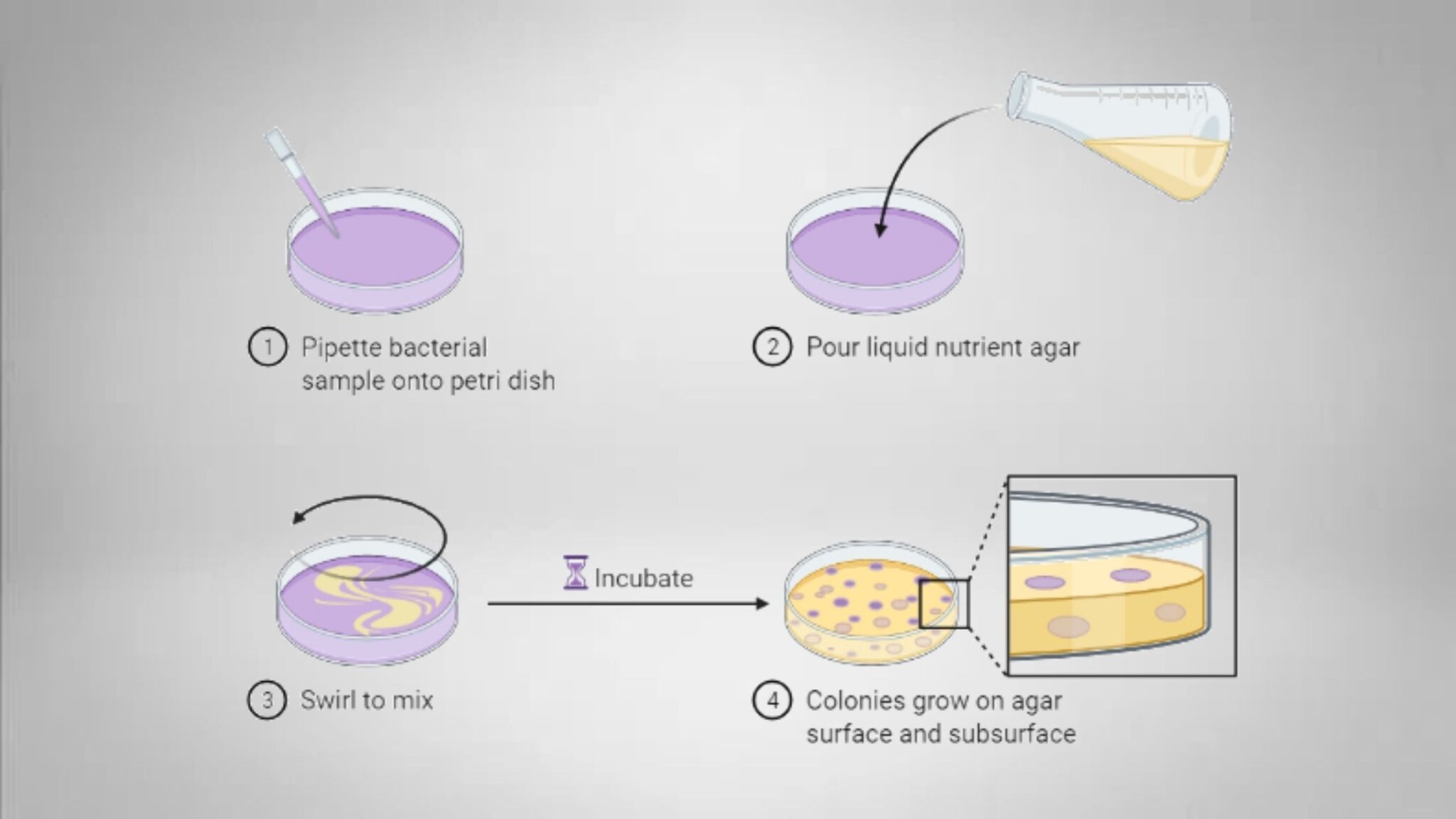 1 Pipette bacterial sample onto petri dish

2 Pour liquid nutrient agar

3 Swirl to mix

Incubate

4 Colonies grow on agar surface and subsurface