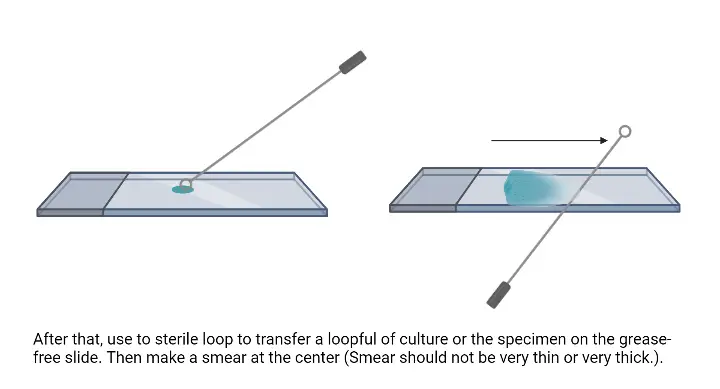 After that, use to sterile loop to transfer a loopful of culture or the specimen on the grease-free slide. Then make a smear at the center (Smear should not be very thin or very thick.).