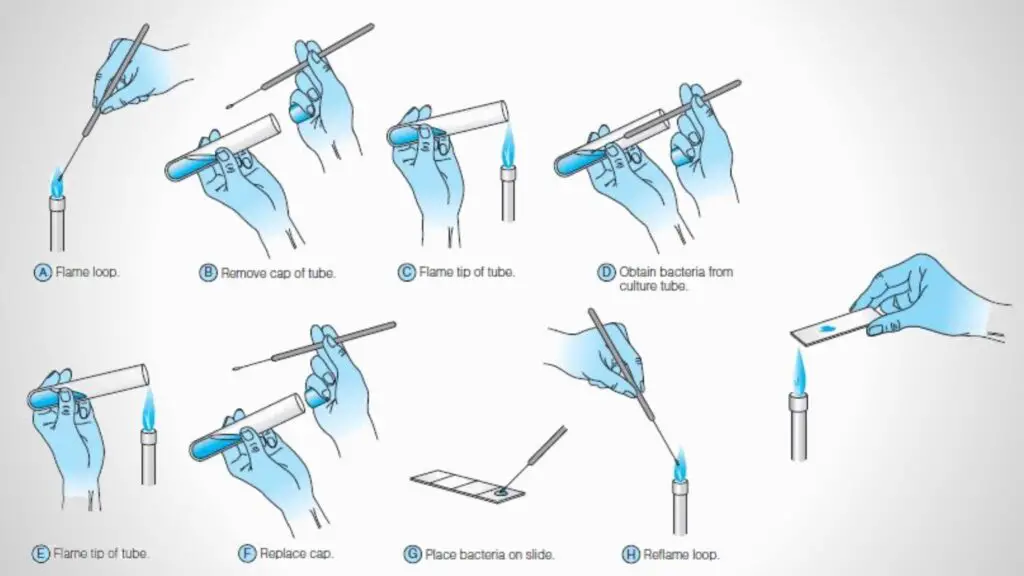 Ⓐ Flame loop.

Ⓑ Remove cap of tube.

Ⓒ Flame tip of tube.

Ⓓ Obtain bacteria from culture tube.

Ⓔ Flame tip of tube.

Ⓕ Replace cap.

Ⓖ Place bacteria on slide.

Ⓗ Reflame loop.