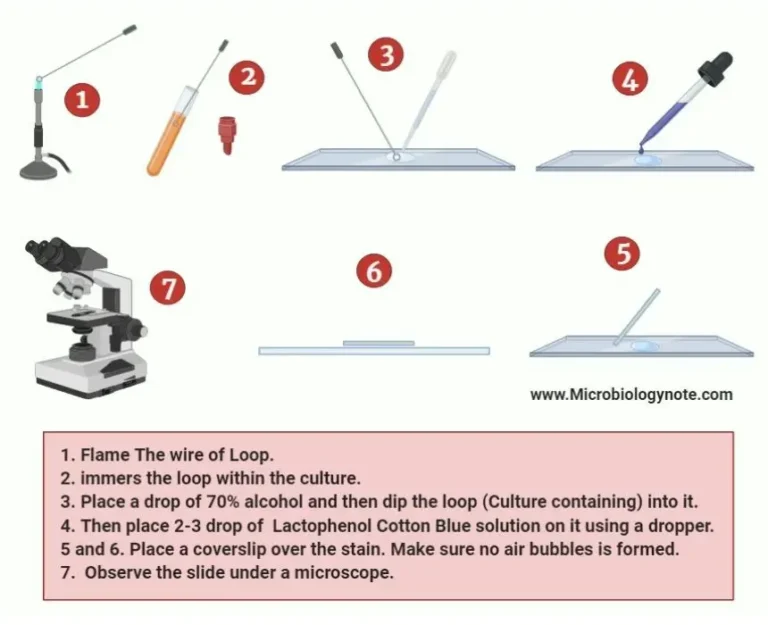 1

2

3

4

7

6

5

www.Microbiologynote.com

1. Flame The wire of Loop.
2. immers the loop within the culture.
3. Place a drop of 70% alcohol and then dip the loop (Culture containing) into it.
4. Then place 2-3 drop of Lactophenol Cotton Blue solution on it using a dropper.
5 and 6. Place a coverslip over the stain. Make sure no air bubbles is formed.
7. Observe the slide under a microscope.